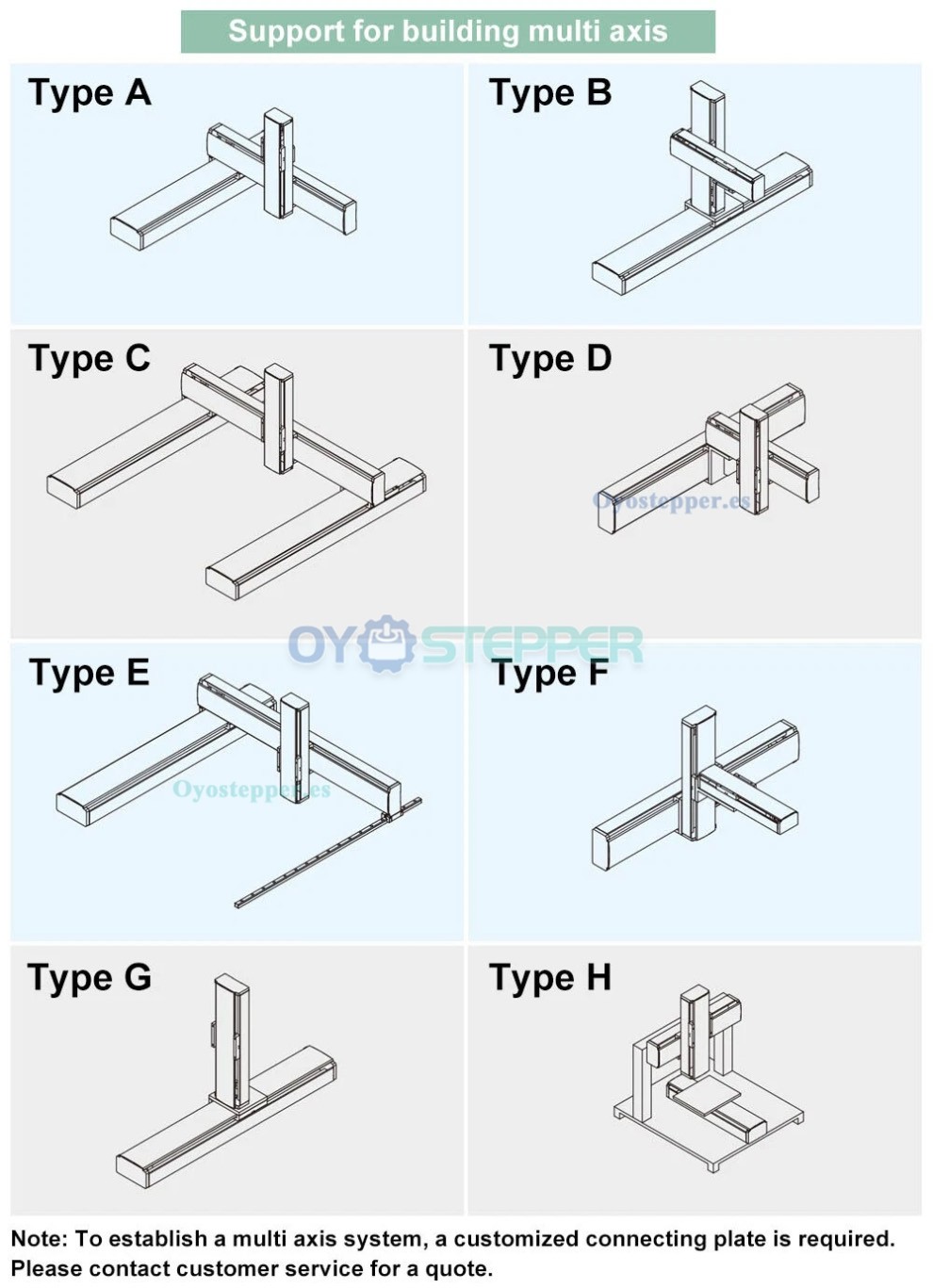 Support for building multi axis

Type A

Type B

Type C

Type D

Oyostepper.es

OYOSTEPPER

Type E

Oyostepper.es

Type F

Type G

Type H

Note: To establish a multi axis system, a customized connecting plate is required. Please contact customer service for a quote.