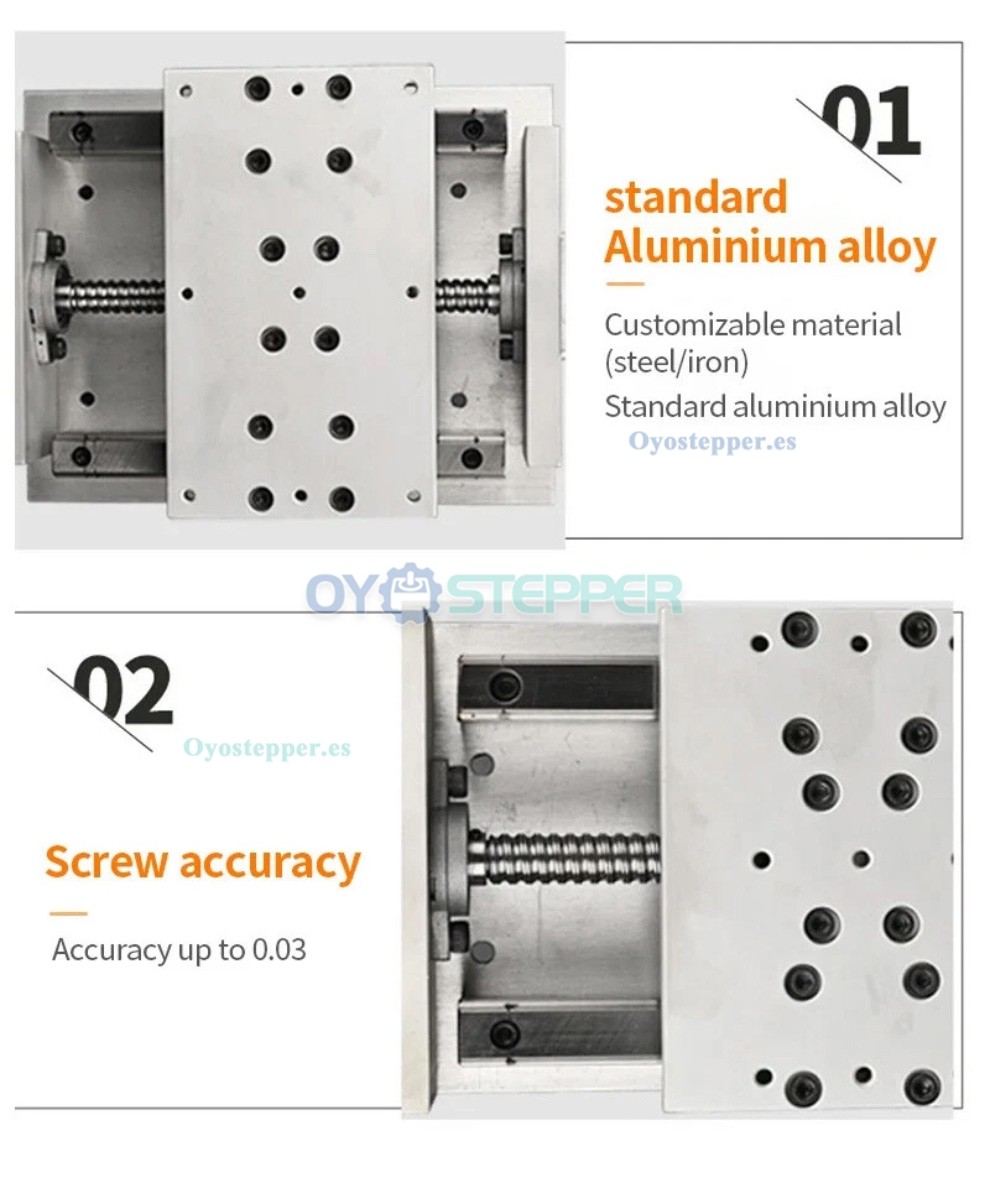 01

standard Aluminium alloy

Customizable material (steel/iron)

Standard aluminium alloy

Oyostepper.es

OYOSTEPPER

02

Oyostepper.es

Screw accuracy

Accuracy up to 0.03